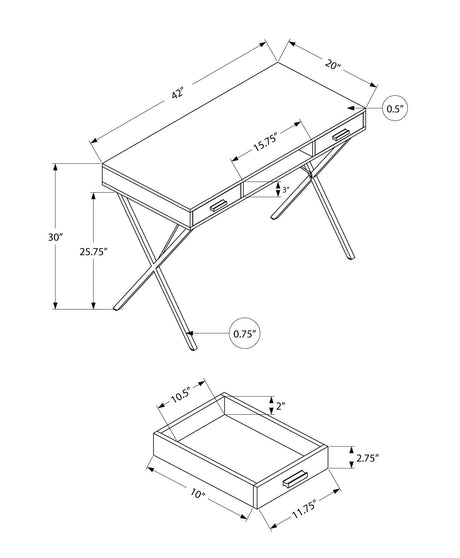 42"
20"
0.5"
15.75"
3"
30"
25.75"
0.75"
10.5"
2"
2.75"
10"
11.75"