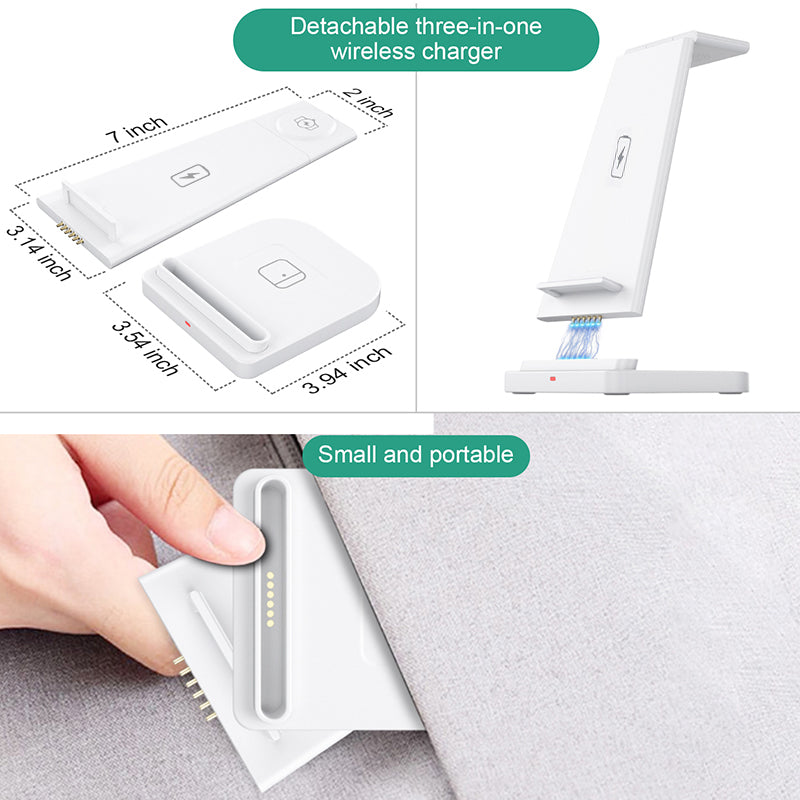 Detachable three-in-one wireless charger

7 inch
2 inch
3.14 inch
3.54 inch
3.94 inch

Small and portable