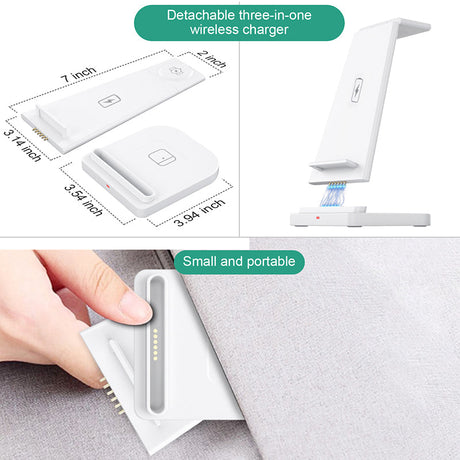 Detachable three-in-one wireless charger

7 inch

2 inch

3.14 inch

3.54 inch

3.94 inch

Small and portable