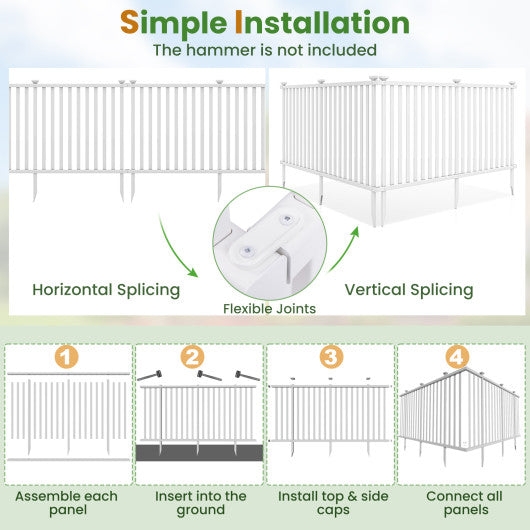 Simple Installation
The hammer is not included

Horizontal Splicing

Flexible Joints

Vertical Splicing

1
Assemble each panel

2
Insert into the ground

3
Install top & side caps

4
Connect all panels