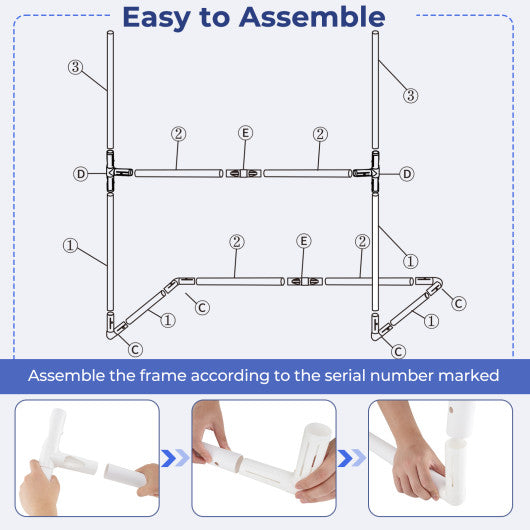 Easy to Assemble

③

③

②

E

②

D

D

①

②

E

②

①

C

C

①

①

C

C

Assemble the frame according to the serial number marked