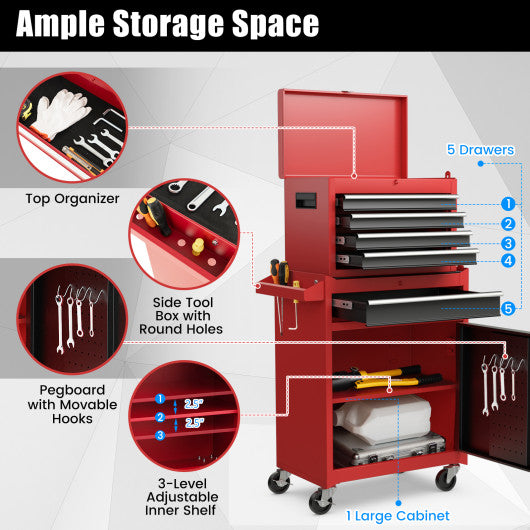 Ample Storage Space

Top Organizer

Side Tool Box with Round Holes

Pegboard with Movable Hooks

1
2.5"
2
2.5"
3

3-Level Adjustable Inner Shelf

5 Drawers

1
2
3
4
5

1 Large Cabinet