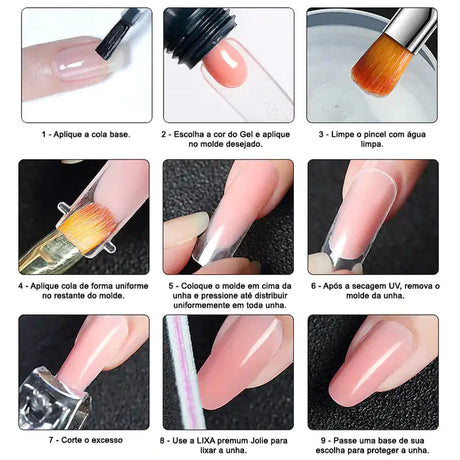 1 - Aplique a cola base.

2 - Escolha a cor do Gel e aplique no molde desejado.

3 - Limpe o pincel com água limpa.

4 - Aplique cola de forma uniforme no restante do molde.

5 - Coloque o molde em cima da unha e pressione até distribuir uniformemente em toda unha.

6 - Após a secagem UV, remova o molde da unha.

7 - Corte o excesso

8 - Use a LIXA premum Jolie para lixar a unha.

9 - Passe uma base de sua escolha para proteger a unha.