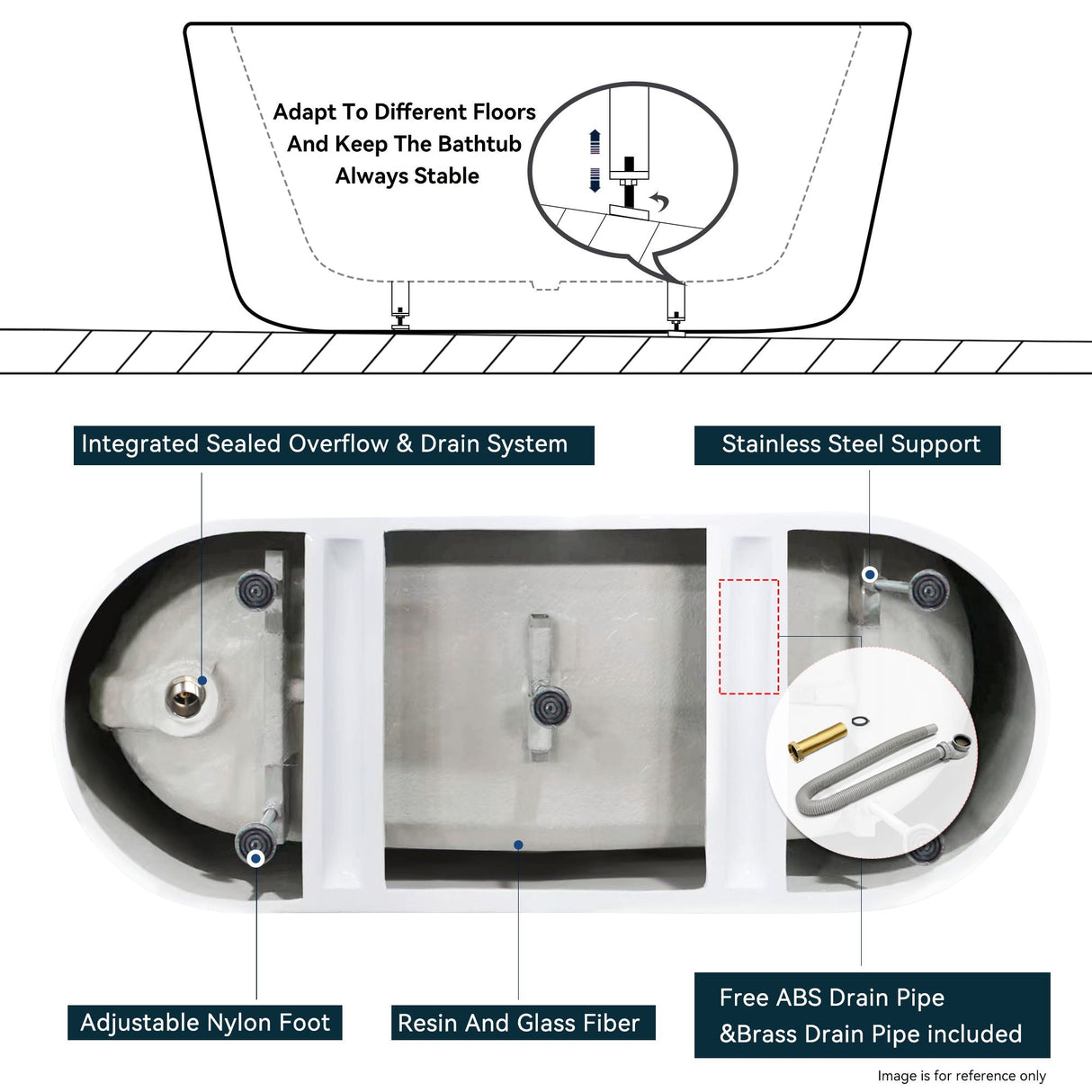 Adapt To Different Floors And Keep The Bathtub Always Stable

Integrated Sealed Overflow & Drain System

Stainless Steel Support

Adjustable Nylon Foot

Resin And Glass Fiber

Free ABS Drain Pipe &Brass Drain Pipe included

Image is for reference only