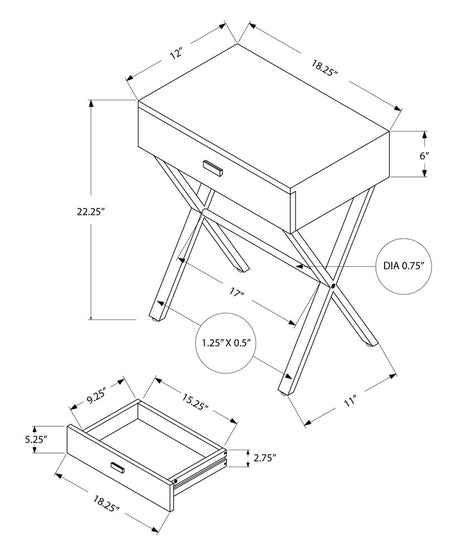 12"
18.25"
6"
22.25"
DIA 0.75"
17"
1.25" X 0.5"
11"
9.25"
15.25"
5.25"
2.75"
18.25"