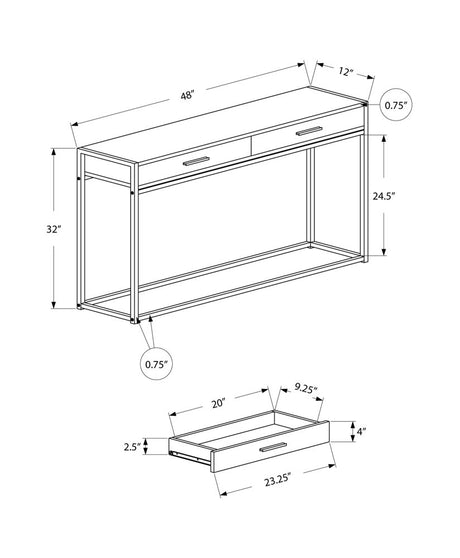 48"
12"
0.75"
24.5"
32"
0.75"
20"
9.25"
4"
2.5"
23.25"