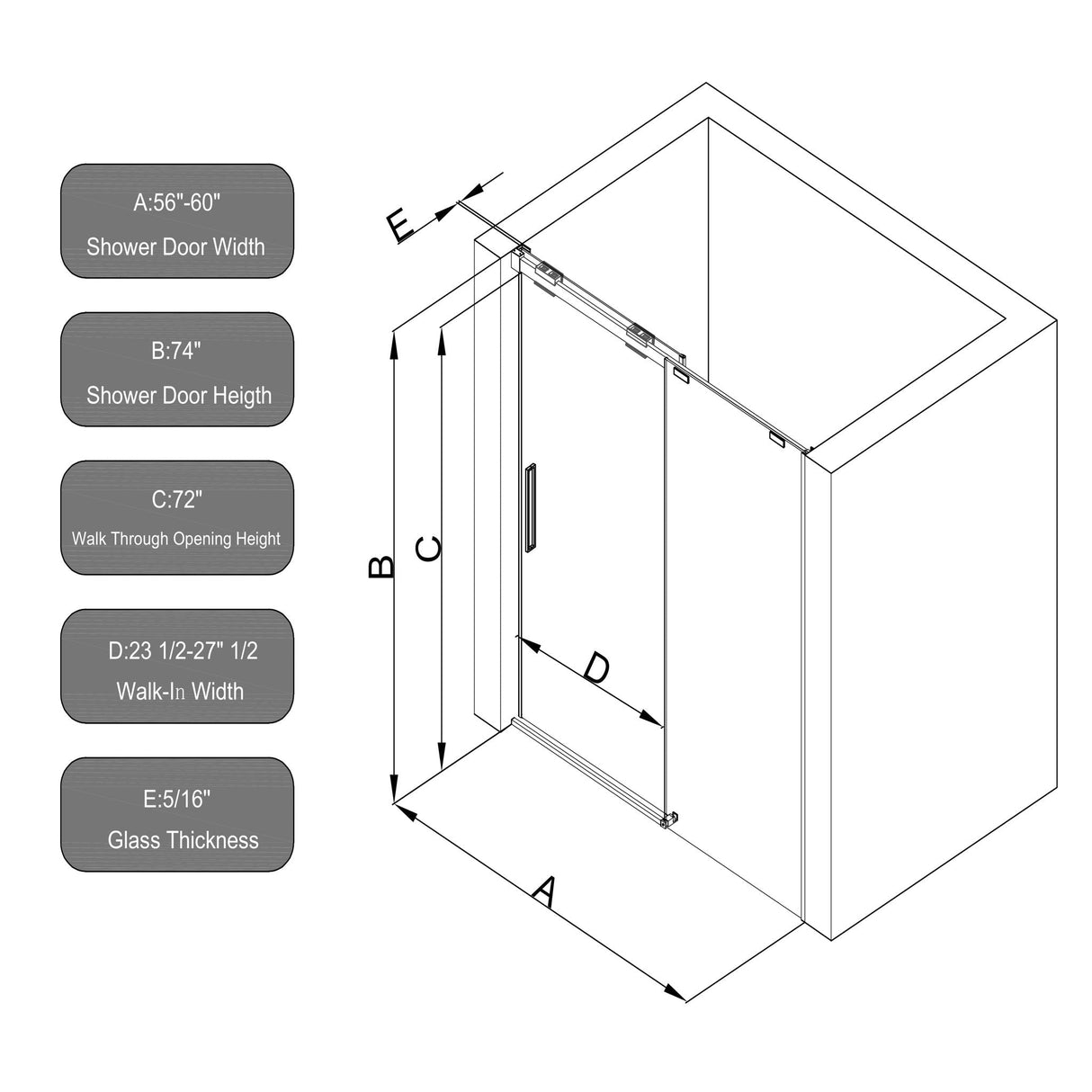 A:56"-60"
Shower Door Width

B:74"
Shower Door Heigth

C:72"
Walk Through Opening Height

D:23 1/2-27" 1/2
Walk-In Width

E:5/16"
Glass Thickness

E

B

C

D

A