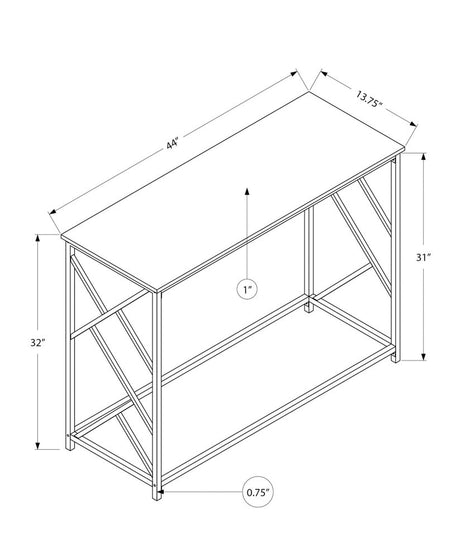 44"
13.75"
31"
1"
32"
0.75"