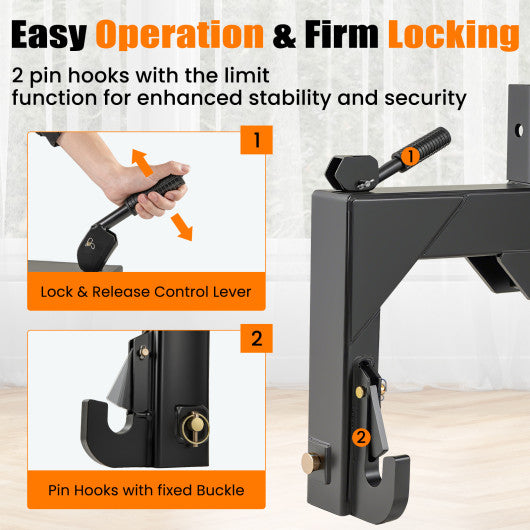 Easy Operation & Firm Locking

2 pin hooks with the limit function for enhanced stability and security

1

Lock & Release Control Lever

2

Pin Hooks with fixed Buckle

1

2