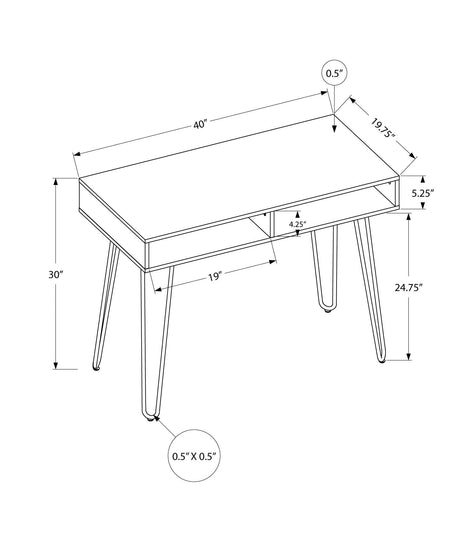 0.5"

40"

19.75"

5.25"

4.25"

30"

19"

24.75"

0.5" X 0.5"