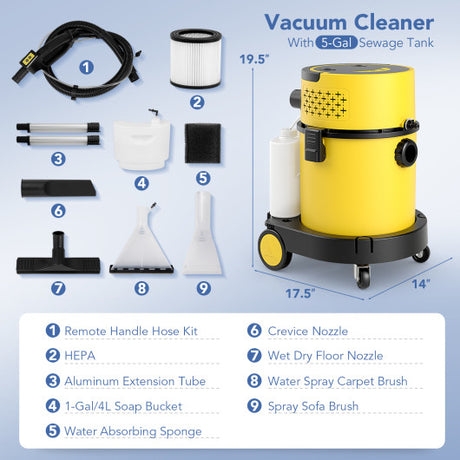 Vacuum Cleaner
With 5-Gal Sewage Tank

1
2
3
4
5
6
7
8
9

19.5"
17.5"
14"

1 Remote Handle Hose Kit
2 HEPA
3 Aluminum Extension Tube
4 1-Gal/4L Soap Bucket
5 Water Absorbing Sponge

6 Crevice Nozzle
7 Wet Dry Floor Nozzle
8 Water Spray Carpet Brush
9 Spray Sofa Brush