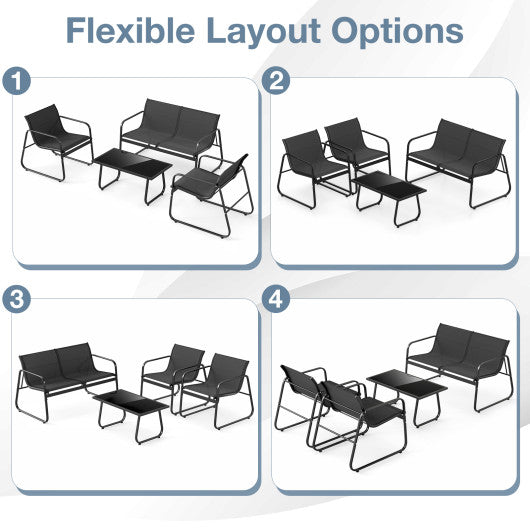 Flexible Layout Options

1

2

3

4