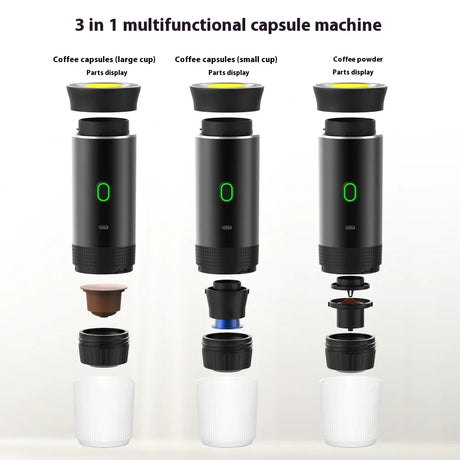 3 in 1 multifunctional capsule machine

Coffee capsules (large cup)
Parts display

Coffee capsules (small cup)
Parts display

Coffee powder
Parts display