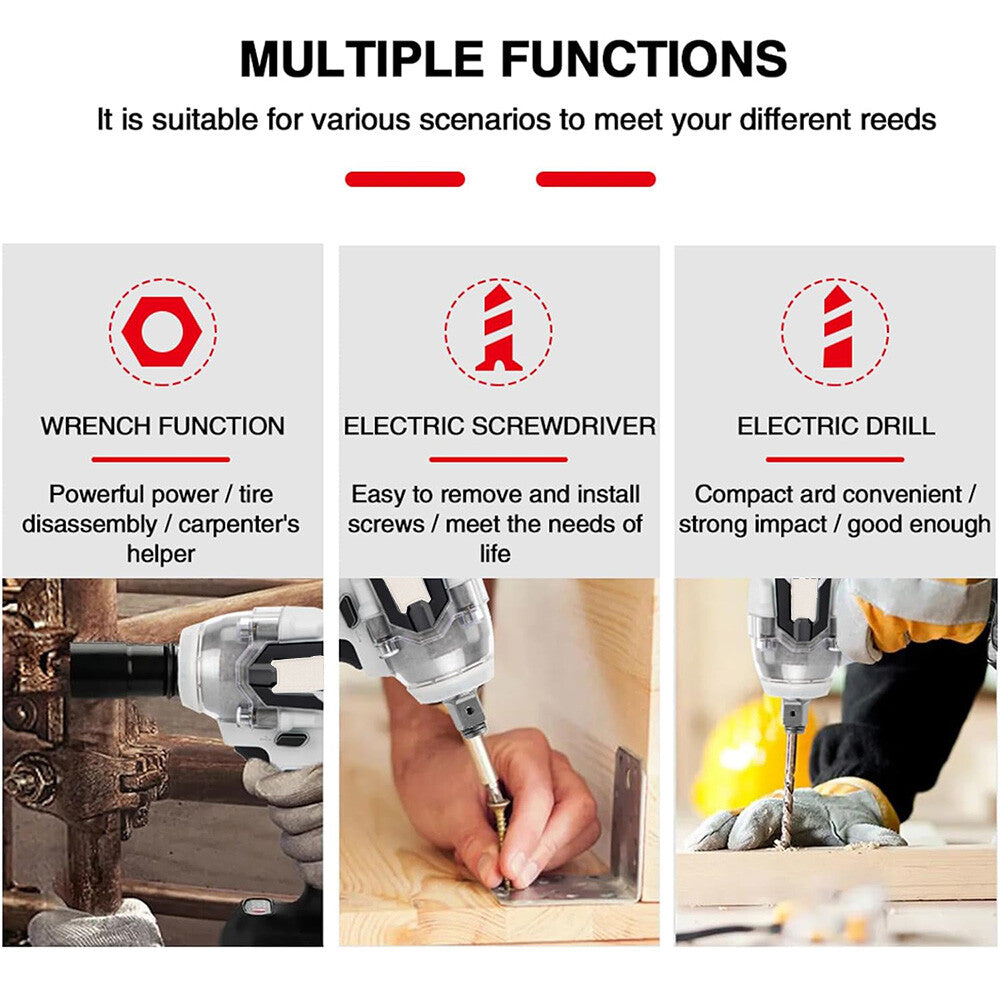 MULTIPLE FUNCTIONS

It is suitable for various scenarios to meet your different reeds

WRENCH FUNCTION

Powerful power / tire disassembly / carpenter's helper

ELECTRIC SCREWDRIVER

Easy to remove and install screws / meet the needs of life

ELECTRIC DRILL

Compact ard convenient / strong impact / good enough