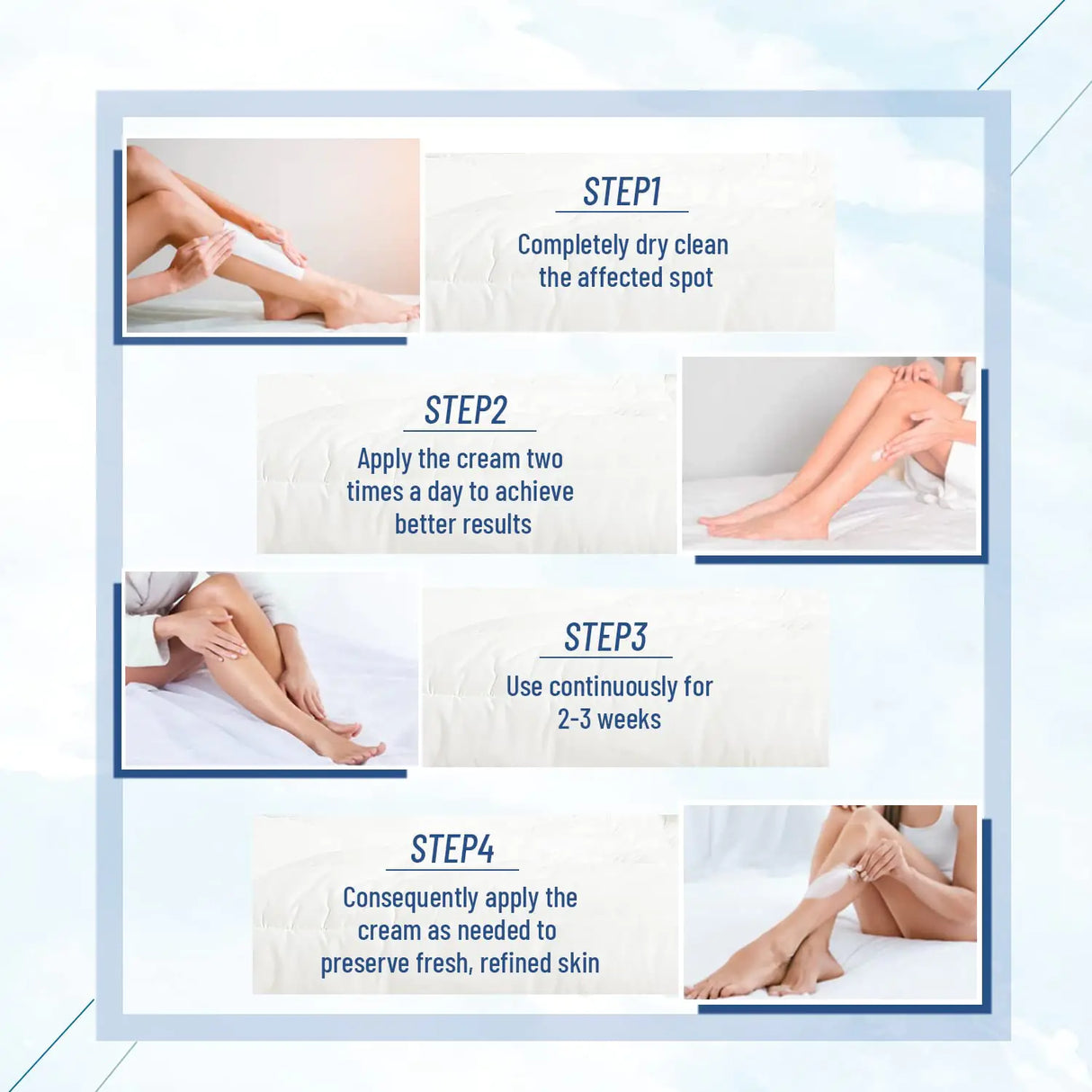 STEP1
Completely dry clean the affected spot

STEP2
Apply the cream two times a day to achieve better results

STEP3
Use continuously for 2-3 weeks

STEP4
Consequently apply the cream as needed to preserve fresh, refined skin