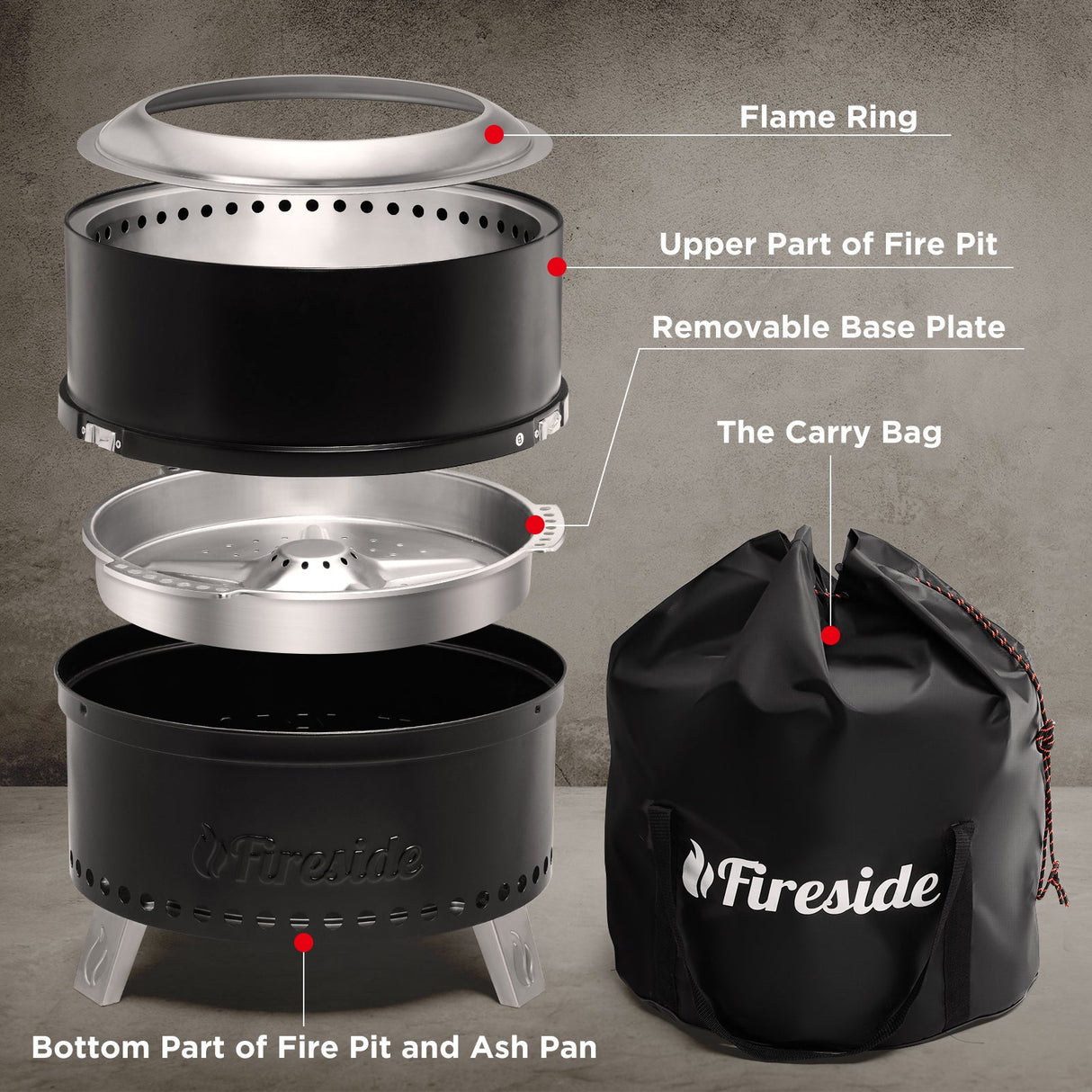 Flame Ring

Upper Part of Fire Pit

Removable Base Plate

The Carry Bag

Fireside

Fireside

Bottom Part of Fire Pit and Ash Pan