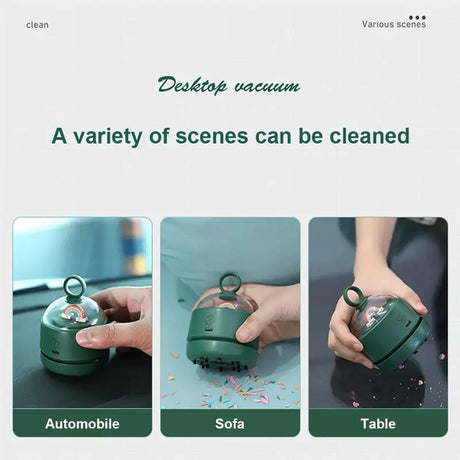 clean

Various scenes

Desktop vacuum

A variety of scenes can be cleaned

Automobile

Sofa

Table