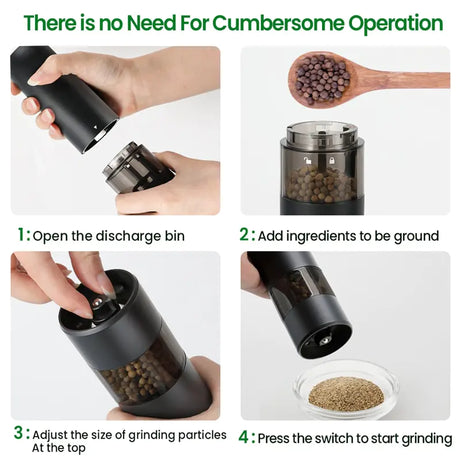 There is no Need For Cumbersome Operation

1: Open the discharge bin

2: Add ingredients to be ground

3: Adjust the size of grinding particles At the top

4: Press the switch to start grinding