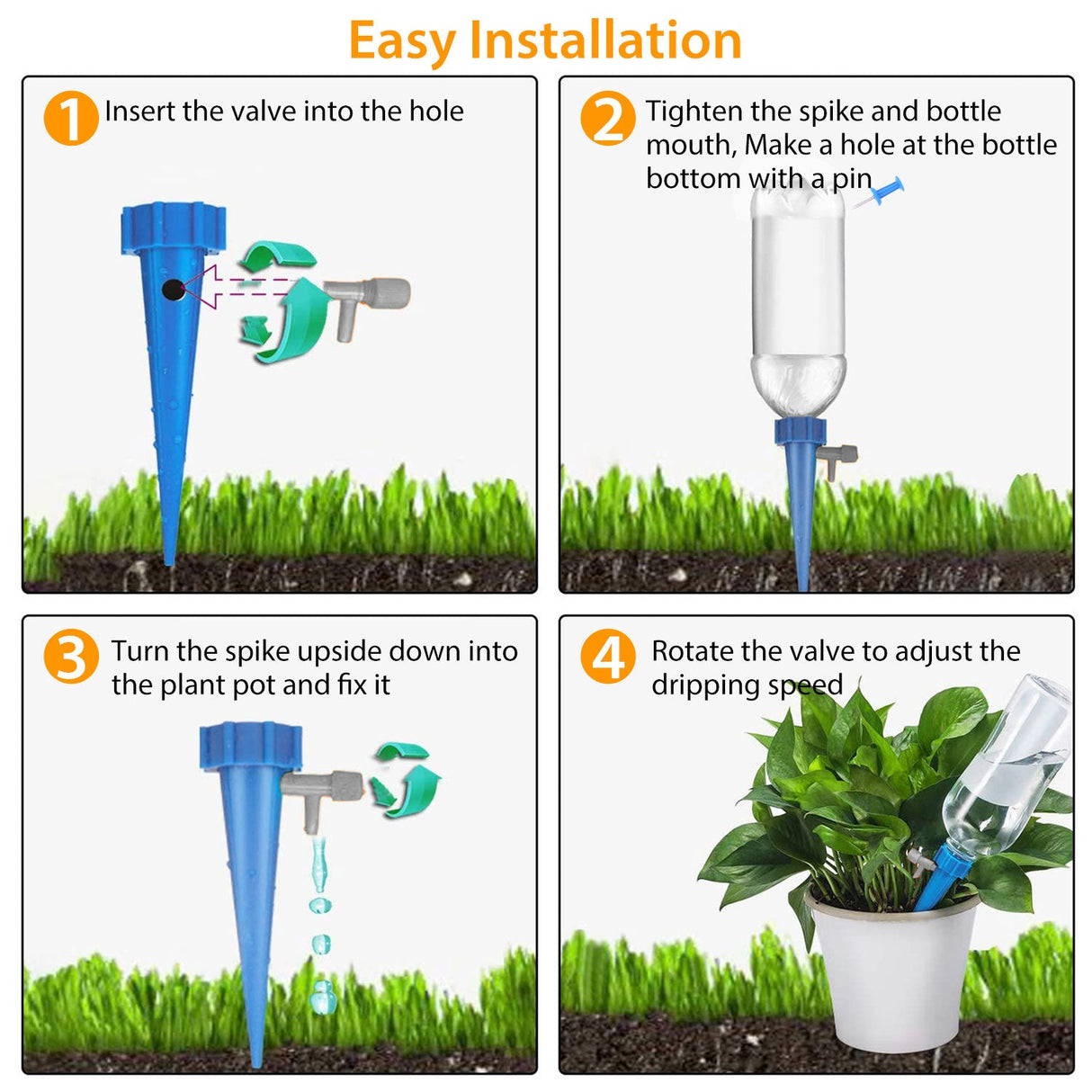 Easy Installation

1 Insert the valve into the hole

2 Tighten the spike and bottle mouth, Make a hole at the bottle bottom with a pin

3 Turn the spike upside down into the plant pot and fix it

4 Rotate the valve to adjust the dripping speed