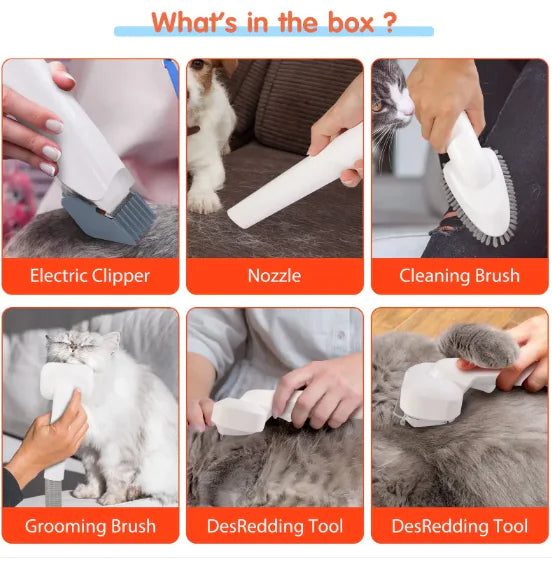 What's in the box ?

Electric Clipper

Nozzle

Cleaning Brush

Grooming Brush

DesRedding Tool

DesRedding Tool