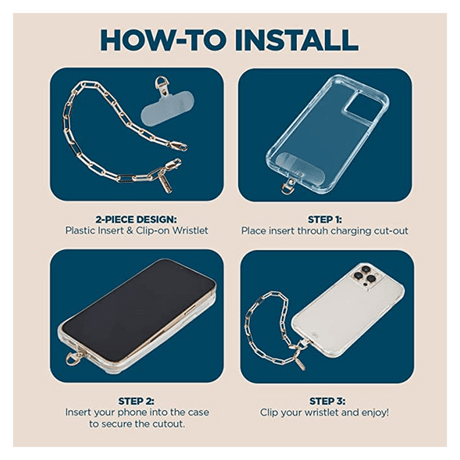 HOW-TO INSTALL

2-PIECE DESIGN:
Plastic Insert & Clip-on Wristlet

STEP 1:
Place insert throuh charging cut-out

STEP 2:
Insert your phone into the case to secure the cutout.

STEP 3:
Clip your wristlet and enjoy!