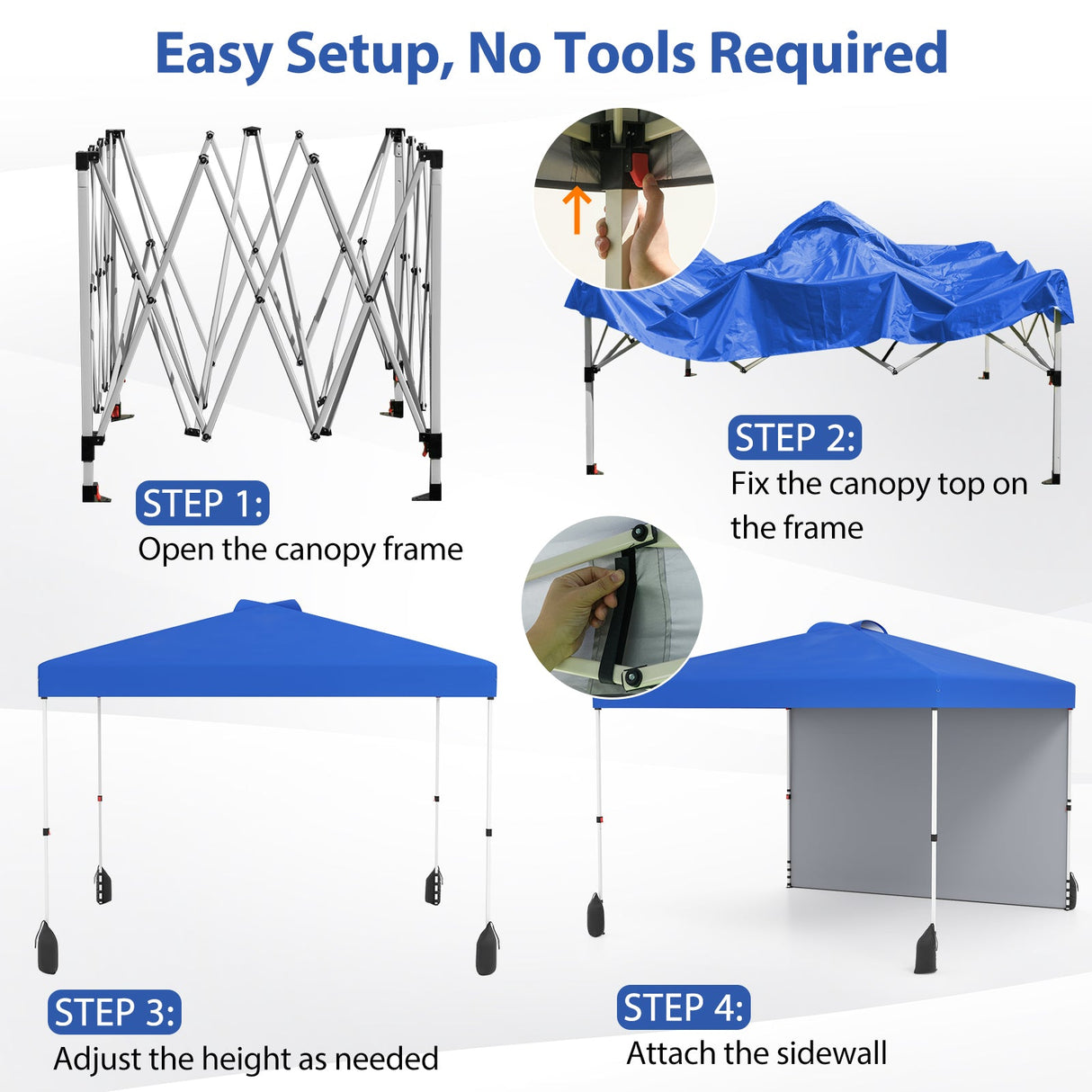 Easy Setup, No Tools Required

STEP 1:
Open the canopy frame

STEP 2:
Fix the canopy top on the frame

STEP 3:
Adjust the height as needed

STEP 4:
Attach the sidewall