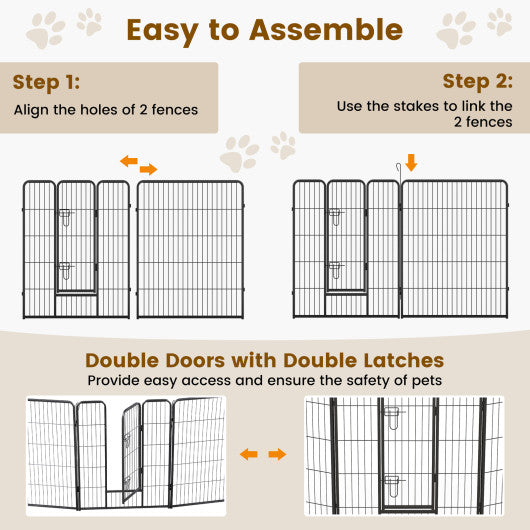 Easy to Assemble

Step 1:
Align the holes of 2 fences

Step 2:
Use the stakes to link the 2 fences

Double Doors with Double Latches
Provide easy access and ensure the safety of pets