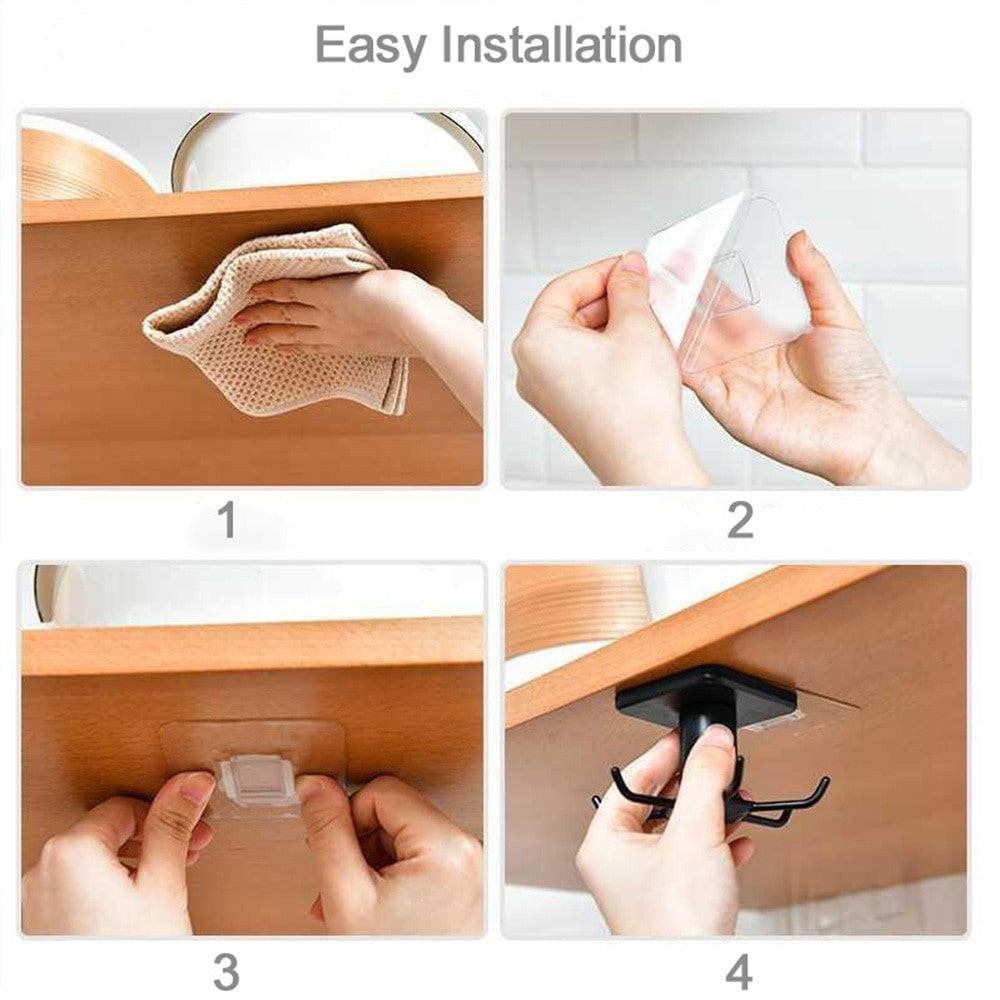 Easy Installation

1

2

3

4