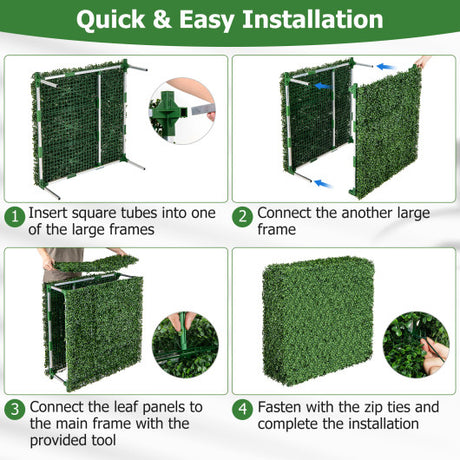 Quick & Easy Installation

1 Insert square tubes into one of the large frames

2 Connect the another large frame

3 Connect the leaf panels to the main frame with the provided tool

4 Fasten with the zip ties and complete the installation