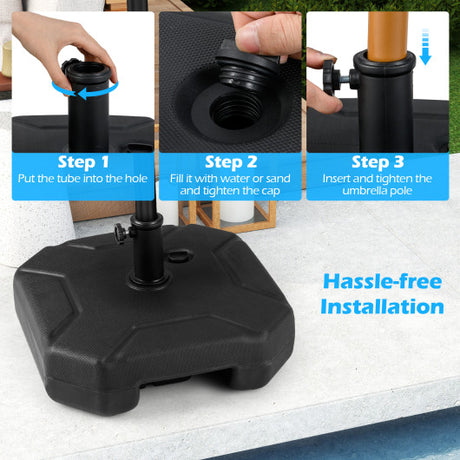 Step 1
Put the tube into the hole

Step 2
Fill it with water or sand and tighten the cap

Step 3
Insert and tighten the umbrella pole

Hassle-free Installation