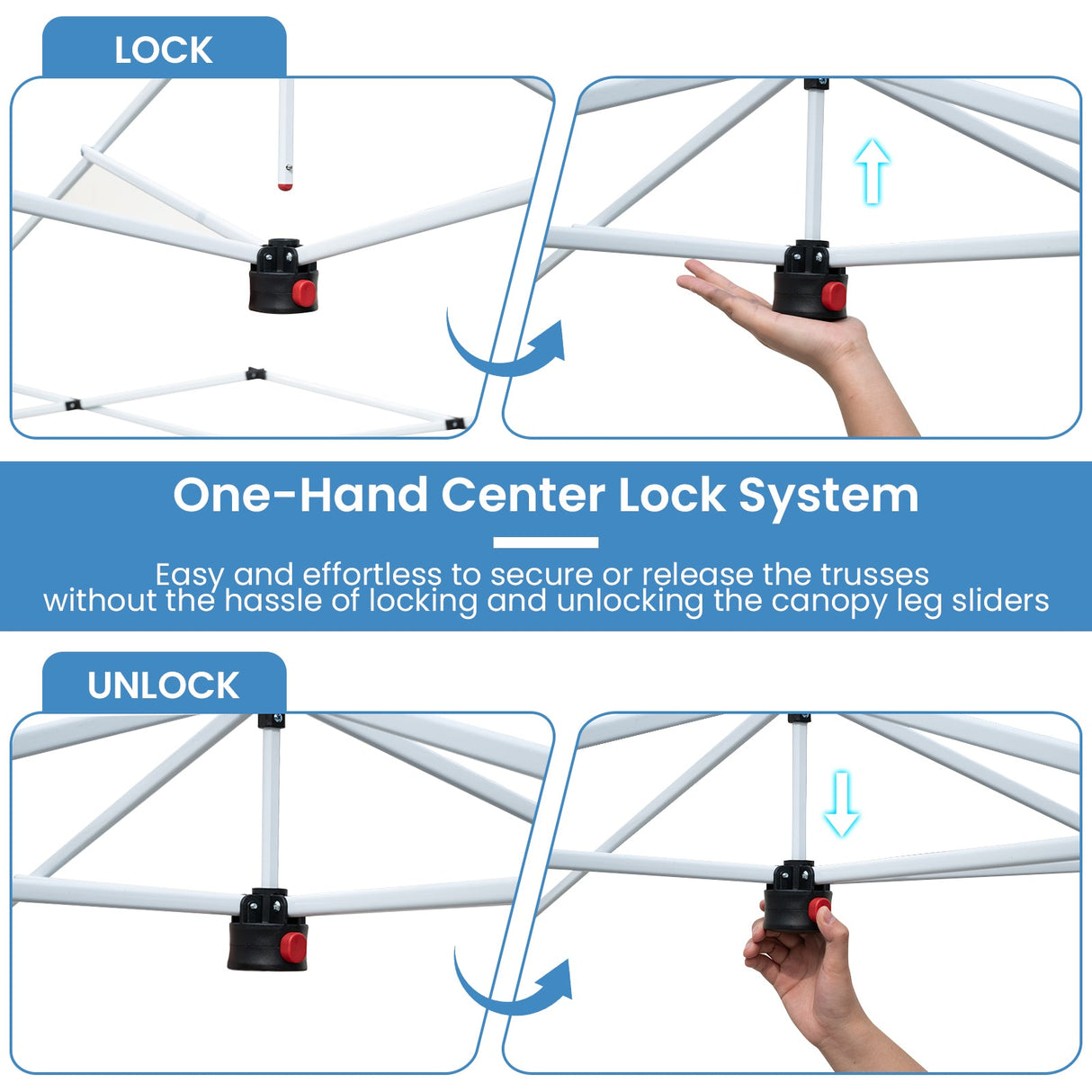 LOCK

One-Hand Center Lock System

Easy and effortless to secure or release the trusses without the hassle of locking and unlocking the canopy leg sliders

UNLOCK