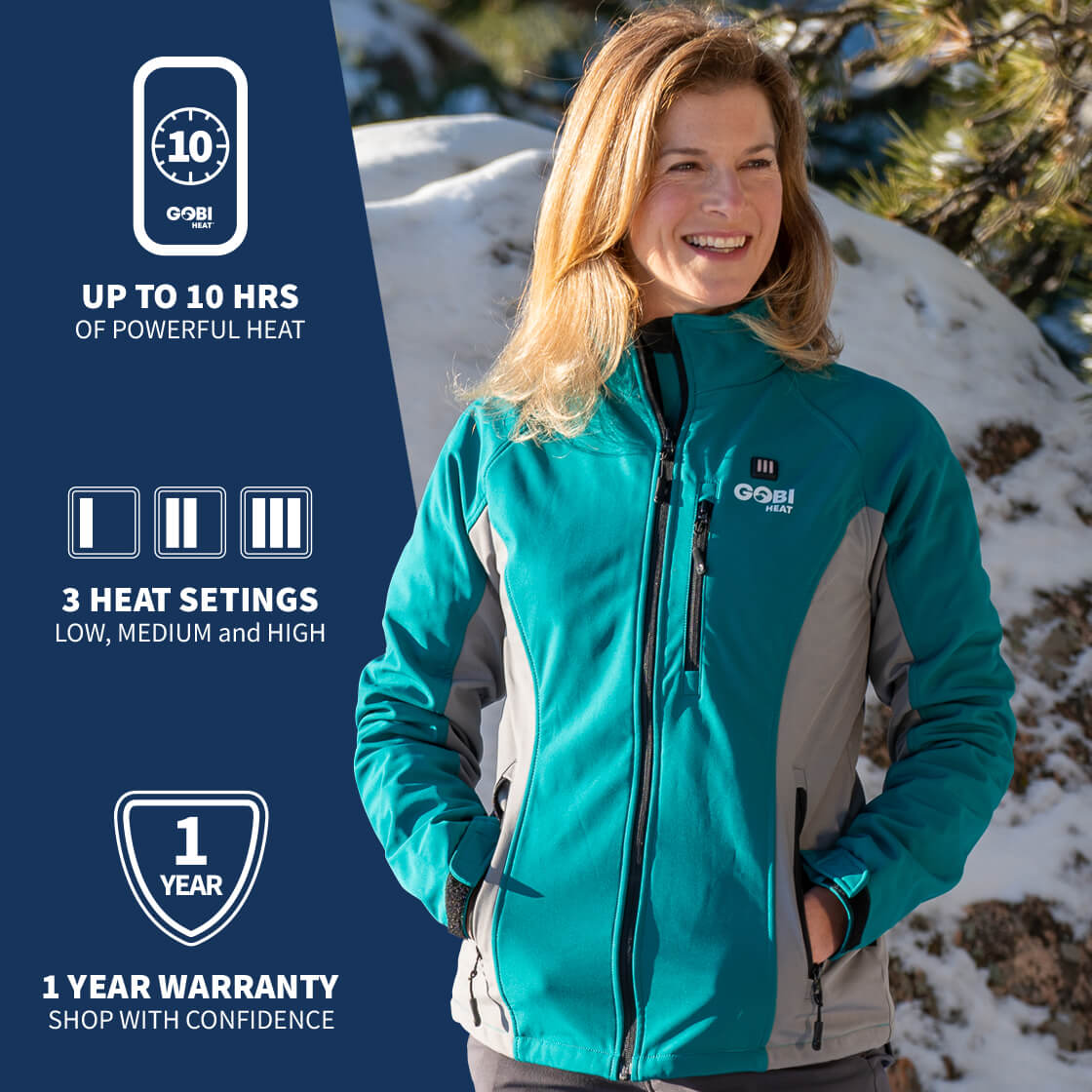 10
GOBI
HEAT

UP TO 10 HRS
OF POWERFUL HEAT

3 HEAT SETINGS
LOW, MEDIUM and HIGH

1
YEAR

1 YEAR WARRANTY
SHOP WITH CONFIDENCE

GOBI
HEAT