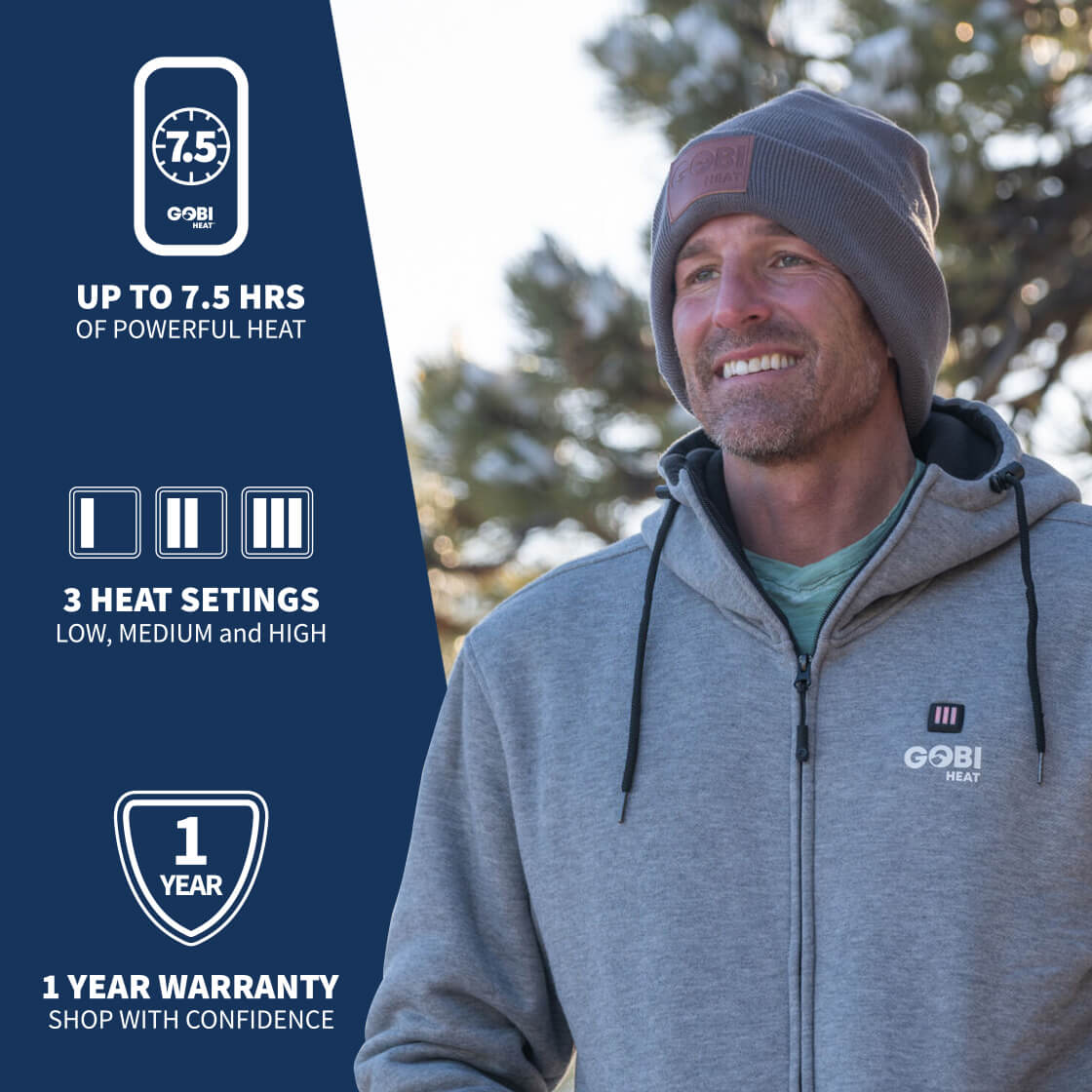 7.5

GOBI HEAT

UP TO 7.5 HRS
OF POWERFUL HEAT

I II III

3 HEAT SETINGS
LOW, MEDIUM and HIGH

1 YEAR

1 YEAR WARRANTY
SHOP WITH CONFIDENCE

GOBI HEAT

III

GOBI HEAT