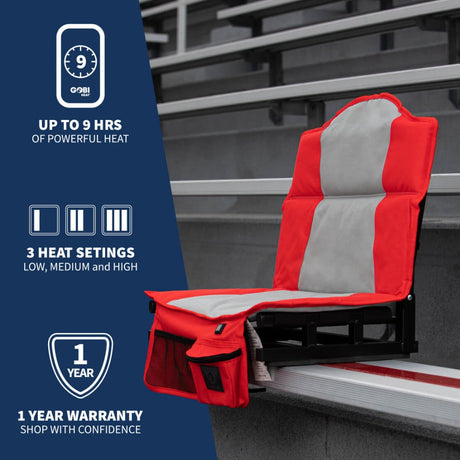 9

GOBI HEAT

UP TO 9 HRS
OF POWERFUL HEAT

I II III

3 HEAT SETINGS
LOW, MEDIUM and HIGH

1 YEAR

1 YEAR WARRANTY
SHOP WITH CONFIDENCE