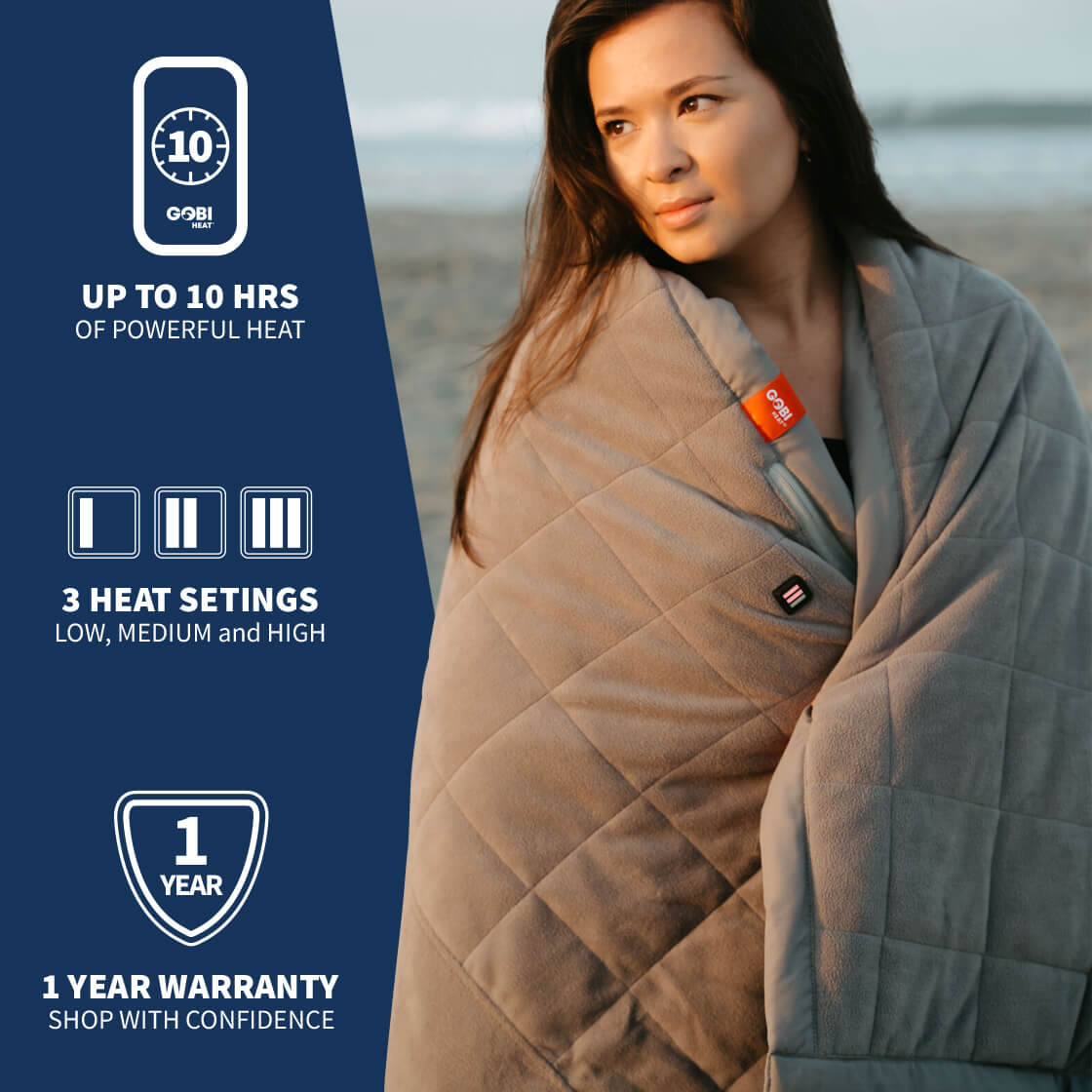 10
GOBI HEAT

UP TO 10 HRS
OF POWERFUL HEAT

I II III

3 HEAT SETINGS
LOW, MEDIUM and HIGH

1
YEAR

1 YEAR WARRANTY
SHOP WITH CONFIDENCE

GOBI HEAT