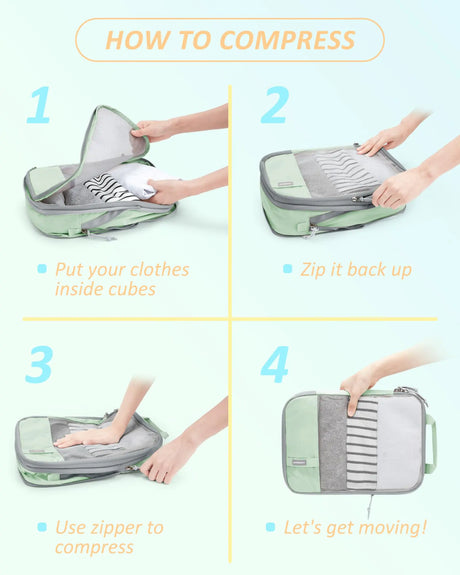 HOW TO COMPRESS

1

Put your clothes inside cubes

2

Zip it back up

3

Use zipper to compress

4

Let's get moving!