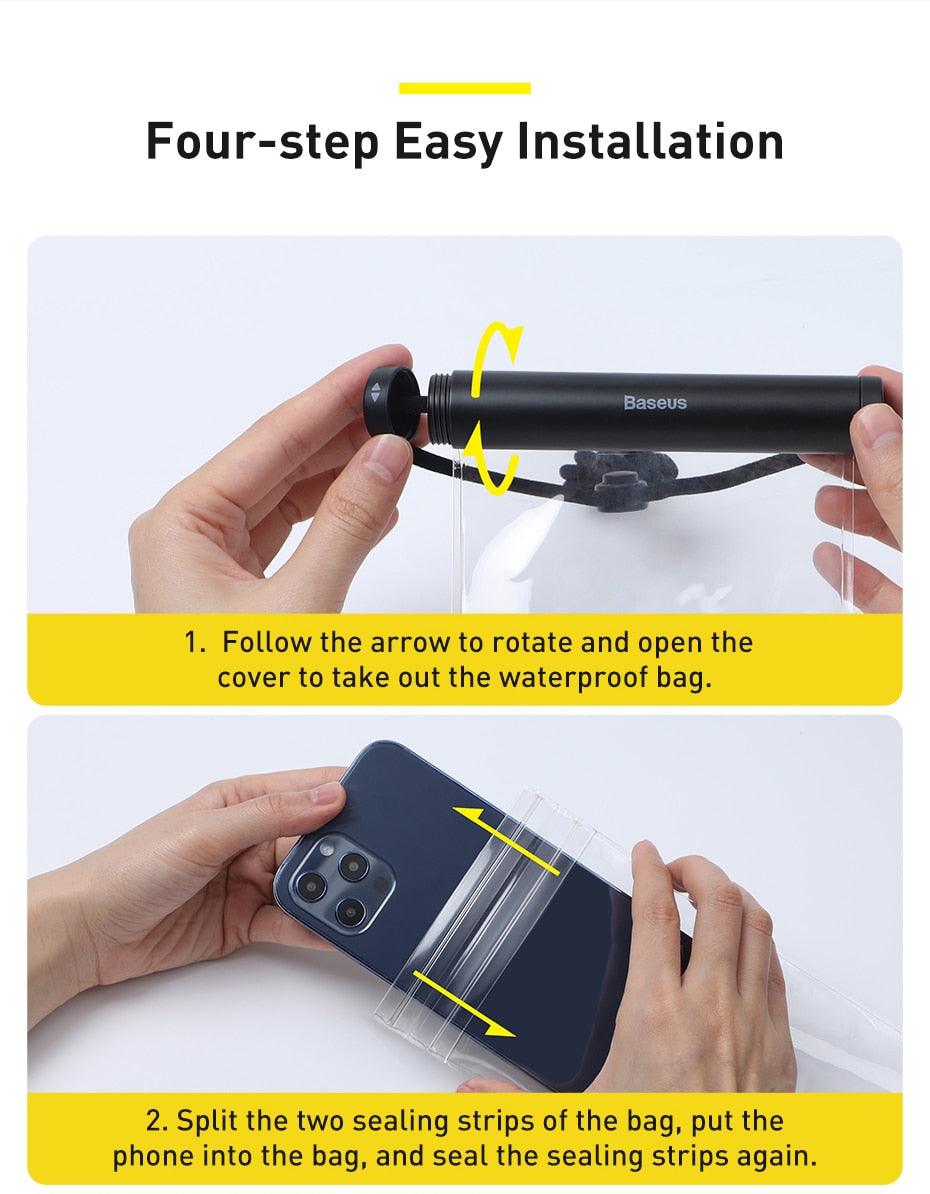 Four-step Easy Installation

Baseus

1. Follow the arrow to rotate and open the cover to take out the waterproof bag.

2. Split the two sealing strips of the bag, put the phone into the bag, and seal the sealing strips again.