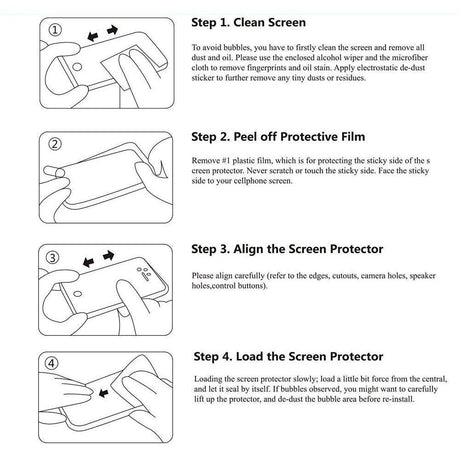 ①

Step 1. Clean Screen

To avoid bubbles, you have to firstly clean the screen and remove all dust and oil. Please use the enclosed alcohol wiper and the microfiber cloth to remove fingerprints and oil stain. Apply electrostatic de-dust sticker to further remove any tiny dusts or residues.

②

Step 2. Peel off Protective Film

Remove #1 plastic film, which is for protecting the sticky side of the s creen protector. Never scratch or touch the sticky side. Face the sticky side to your cellphone screen.

③

Step 3. Align the Screen Protector

Please align carefully (refer to the edges, cutouts, camera holes, speaker holes,control buttons).

④

Step 4. Load the Screen Protector

Loading the screen protector slowly; load a little bit force from the central, and let it seal by itself. If bubbles observed, you might want to carefully lift up the protector, and de-dust the bubble area before re-install.