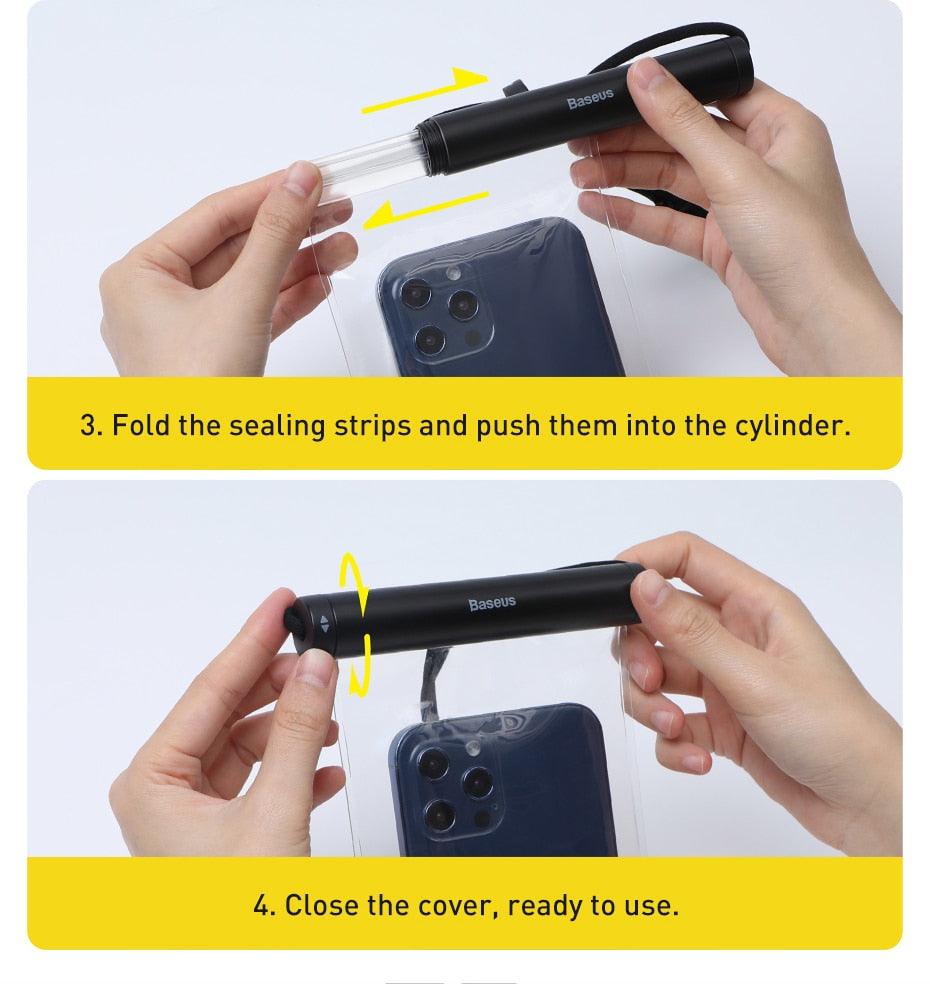 Baseus

3. Fold the sealing strips and push them into the cylinder.

Baseus

4. Close the cover, ready to use.