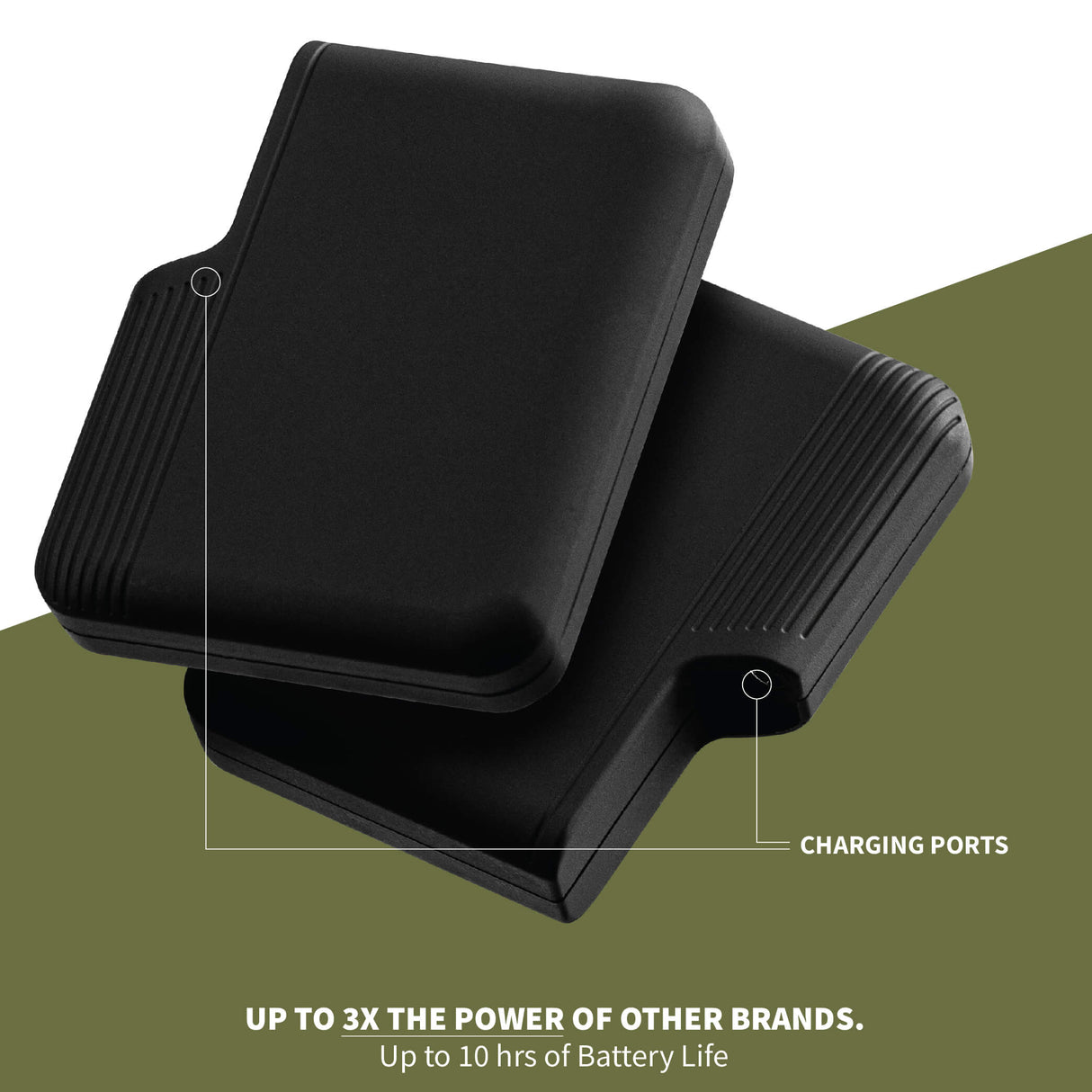 CHARGING PORTS

UP TO 3X THE POWER OF OTHER BRANDS.
Up to 10 hrs of Battery Life