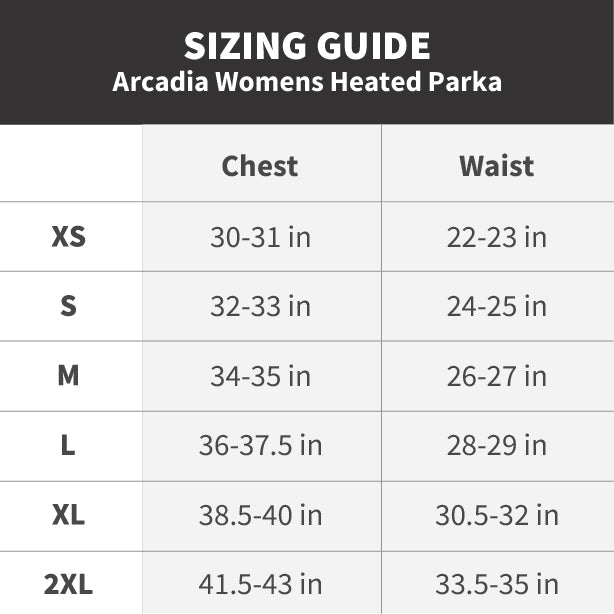 SIZING GUIDE
Arcadia Womens Heated Parka

| | Chest | Waist |
|---|---|---|
| XS | 30-31 in | 22-23 in |
| S | 32-33 in | 24-25 in |
| M | 34-35 in | 26-27 in |
| L | 36-37.5 in | 28-29 in |
| XL | 38.5-40 in | 30.5-32 in |
| 2XL | 41.5-43 in | 33.5-35 in |