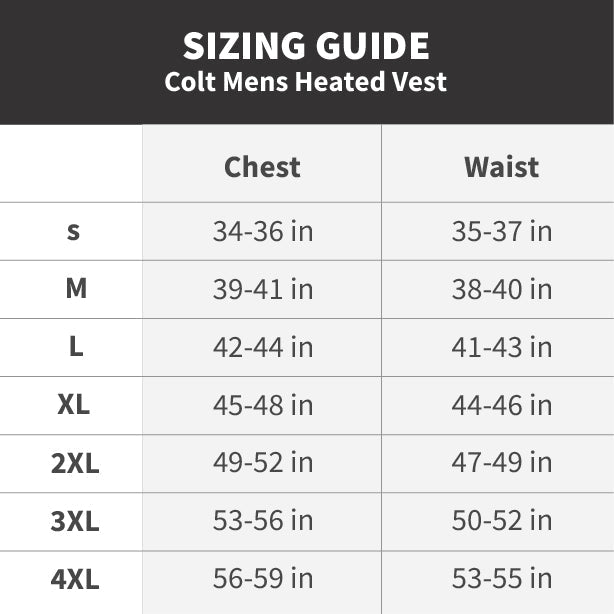 SIZING GUIDE
Colt Mens Heated Vest

| | Chest | Waist |
|---|---|---|
| s | 34-36 in | 35-37 in |
| M | 39-41 in | 38-40 in |
| L | 42-44 in | 41-43 in |
| XL | 45-48 in | 44-46 in |
| 2XL | 49-52 in | 47-49 in |
| 3XL | 53-56 in | 50-52 in |
| 4XL | 56-59 in | 53-55 in |