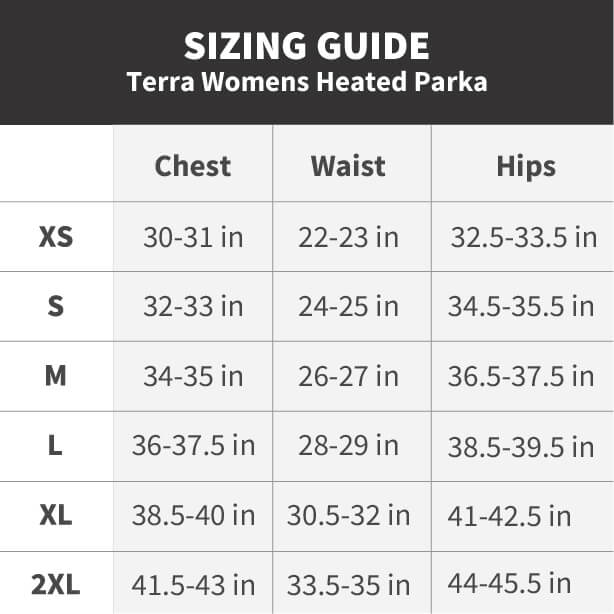 SIZING GUIDE
Terra Womens Heated Parka

| | Chest | Waist | Hips |
|---|---|---|---|
| XS | 30-31 in | 22-23 in | 32.5-33.5 in |
| S | 32-33 in | 24-25 in | 34.5-35.5 in |
| M | 34-35 in | 26-27 in | 36.5-37.5 in |
| L | 36-37.5 in | 28-29 in | 38.5-39.5 in |
| XL | 38.5-40 in | 30.5-32 in | 41-42.5 in |
| 2XL | 41.5-43 in | 33.5-35 in | 44-45.5 in |