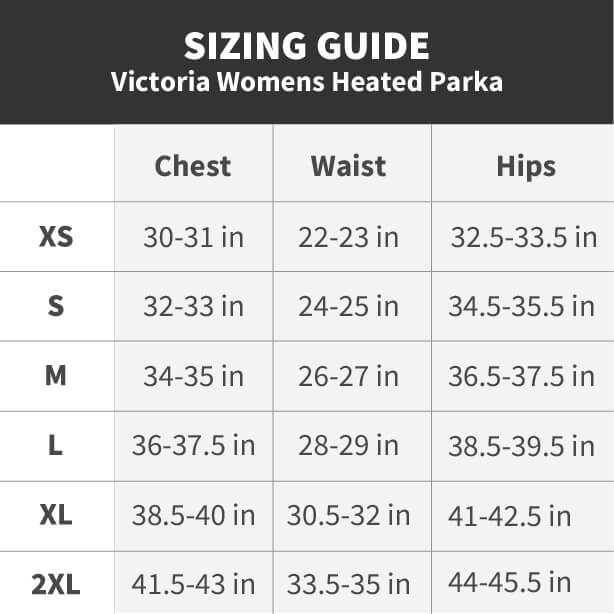 SIZING GUIDE
Victoria Womens Heated Parka

|  | Chest | Waist | Hips |
|---|---|---|---|
| XS | 30-31 in | 22-23 in | 32.5-33.5 in |
| S | 32-33 in | 24-25 in | 34.5-35.5 in |
| M | 34-35 in | 26-27 in | 36.5-37.5 in |
| L | 36-37.5 in | 28-29 in | 38.5-39.5 in |
| XL | 38.5-40 in | 30.5-32 in | 41-42.5 in |
| 2XL | 41.5-43 in | 33.5-35 in | 44-45.5 in |