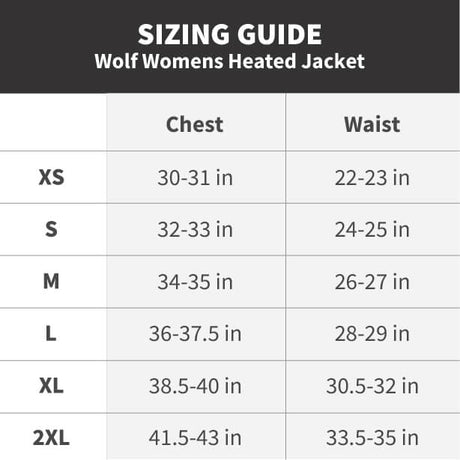 SIZING GUIDE
Wolf Womens Heated Jacket

| | Chest | Waist |
|---|---|---|
| XS | 30-31 in | 22-23 in |
| S | 32-33 in | 24-25 in |
| M | 34-35 in | 26-27 in |
| L | 36-37.5 in | 28-29 in |
| XL | 38.5-40 in | 30.5-32 in |
| 2XL | 41.5-43 in | 33.5-35 in |