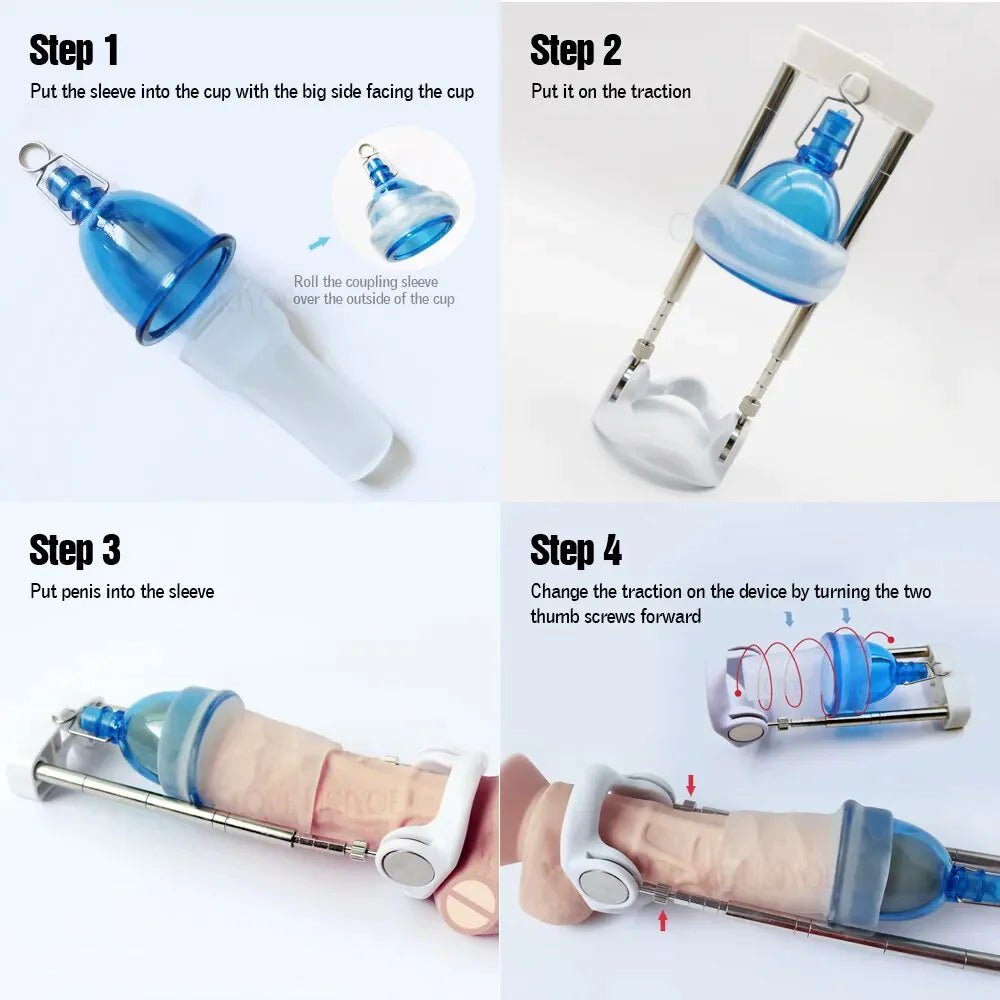 Step 1
Put the sleeve into the cup with the big side facing the cup

Roll the coupling sleeve over the outside of the cup

Step 2
Put it on the traction

Step 3
Put penis into the sleeve

Step 4
Change the traction on the device by turning the two thumb screws forward