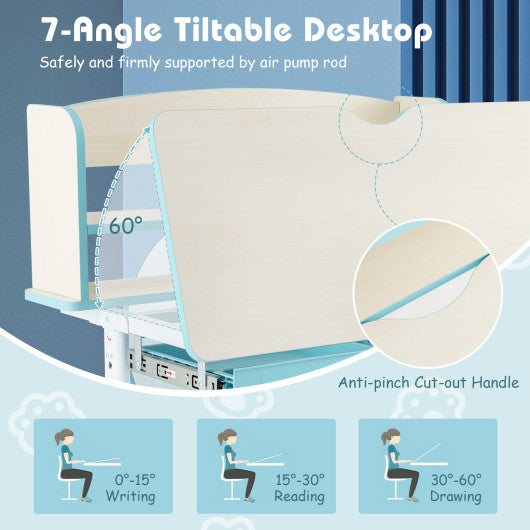 7-Angle Tiltable Desktop

Safely and firmly supported by air pump rod

60°

Anti-pinch Cut-out Handle

0°-15°
Writing

15°-30°
Reading

30°-60°
Drawing