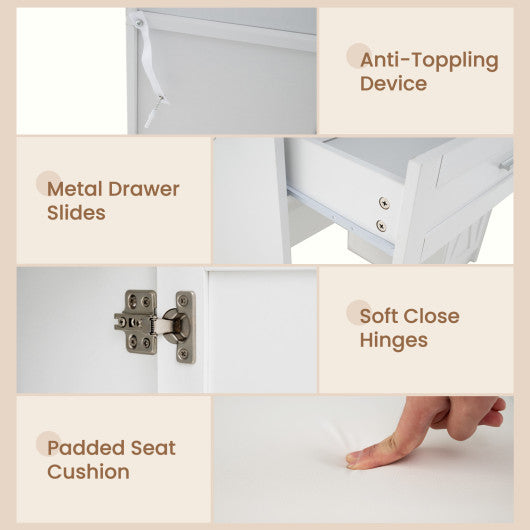 Anti-Toppling Device

Metal Drawer Slides

Soft Close Hinges

Padded Seat Cushion