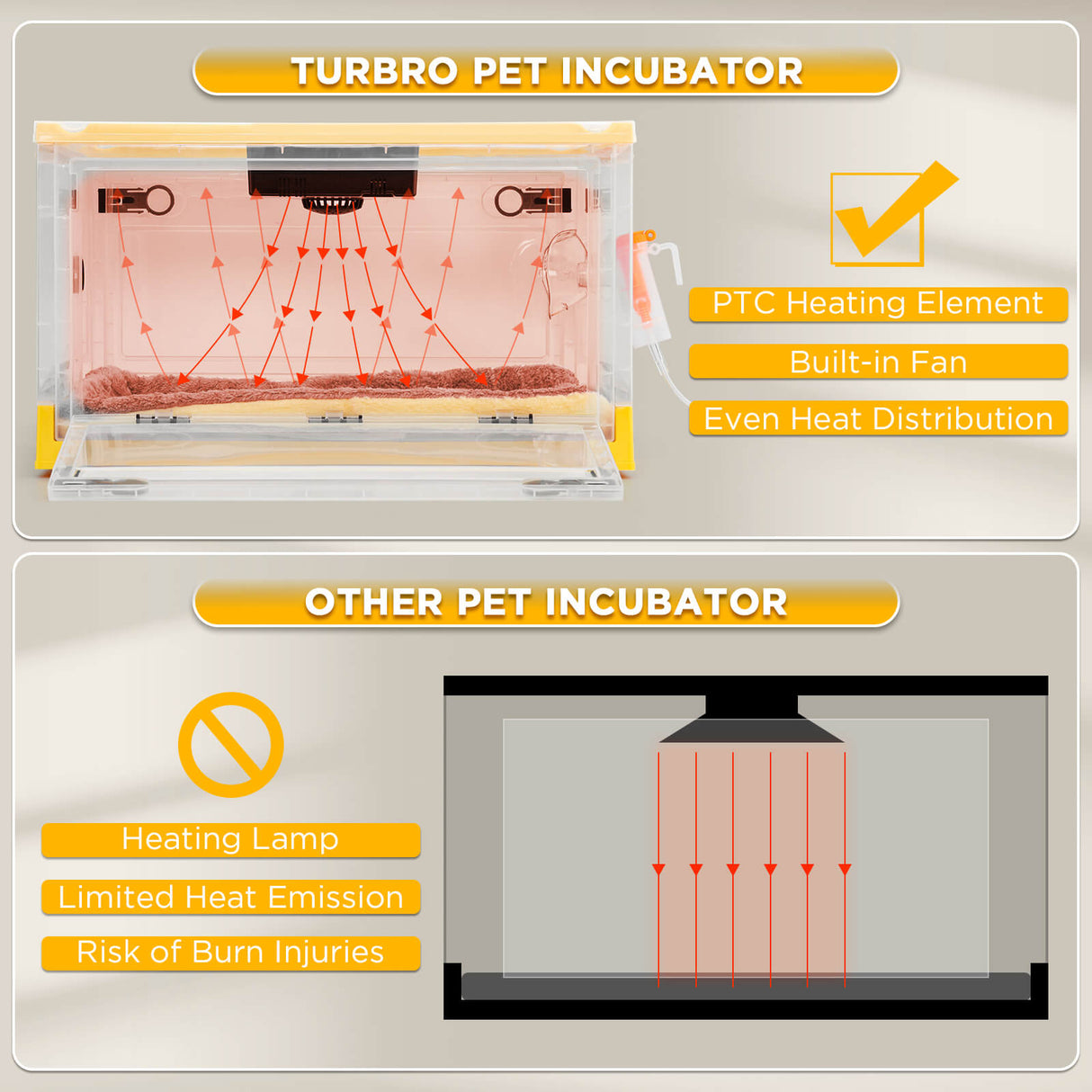 TURBRO PET INCUBATOR

PTC Heating Element

Built-in Fan

Even Heat Distribution

OTHER PET INCUBATOR

Heating Lamp

Limited Heat Emission

Risk of Burn Injuries