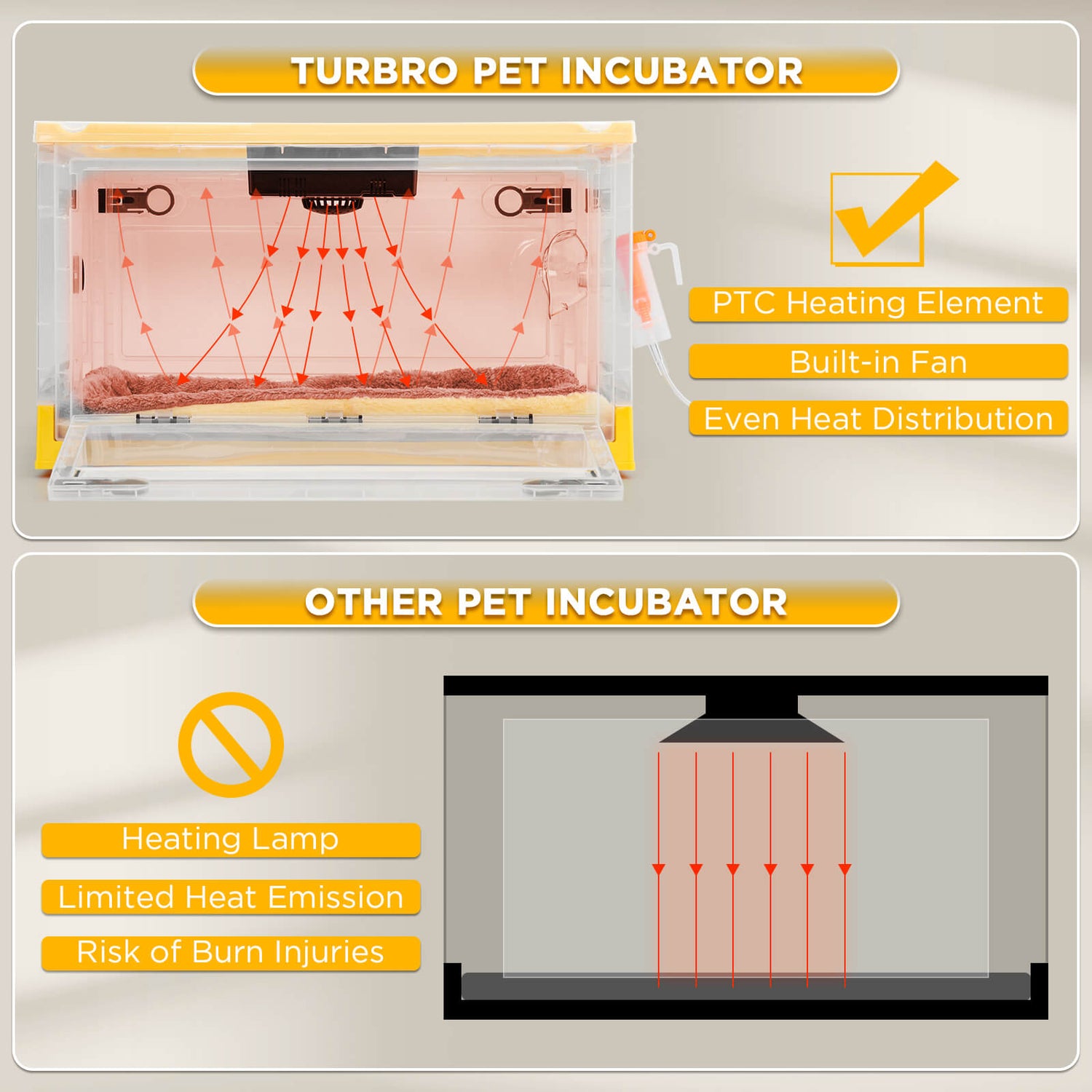 TURBRO PET INCUBATOR

PTC Heating Element

Built-in Fan

Even Heat Distribution

OTHER PET INCUBATOR

Heating Lamp

Limited Heat Emission

Risk of Burn Injuries